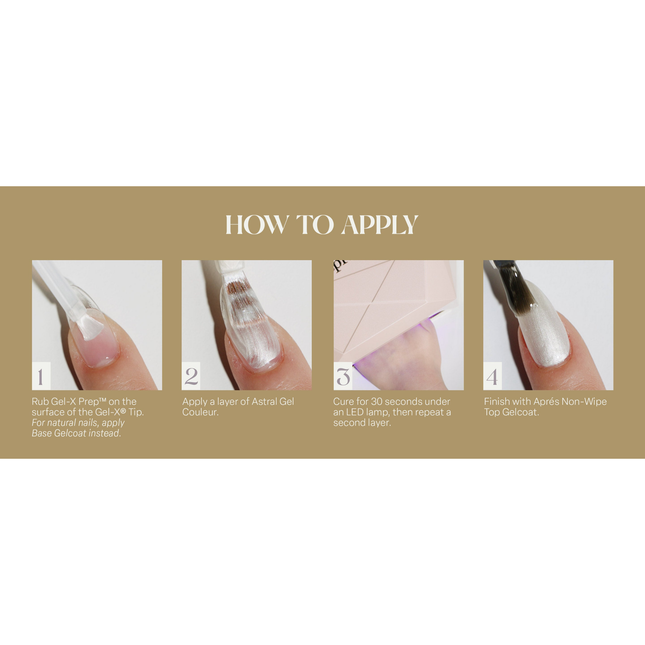 HOW TO APPLY

1
Rub Gel-X Prep™ on the surface of the Gel-X® Tip. For natural nails, apply Base Gelcoat instead.

2
Apply a layer of Astral Gel Couleur.

3
Cure for 30 seconds under an LED lamp, then repeat a second layer.

4
Finish with Aprés Non-Wipe Top Gelcoat.